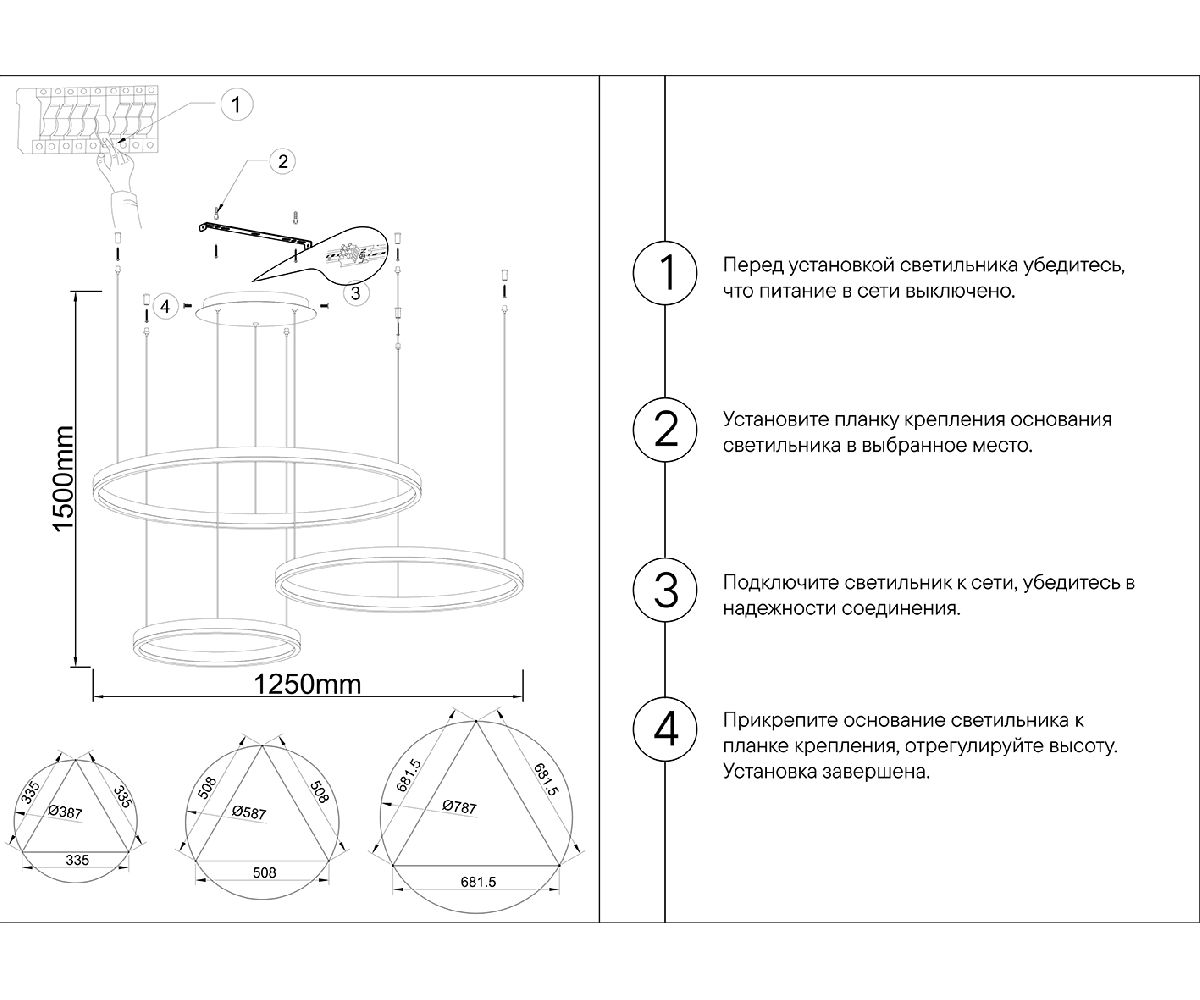 1
2
3
4

1500mm

1250mm

335
335
Ø387
335

508
508
Ø587
508

681.5
681.5
Ø787
681.5

1
Перед установкой светильника убедитесь, что питание в сети выключено.

2
Установите планку крепления основания светильника в выбранное место.

3
Подключите светильник к сети, убедитесь в надежности соединения.

4
Прикрепите основание светильника к планке крепления, отрегулируйте высоту. Установка завершена.