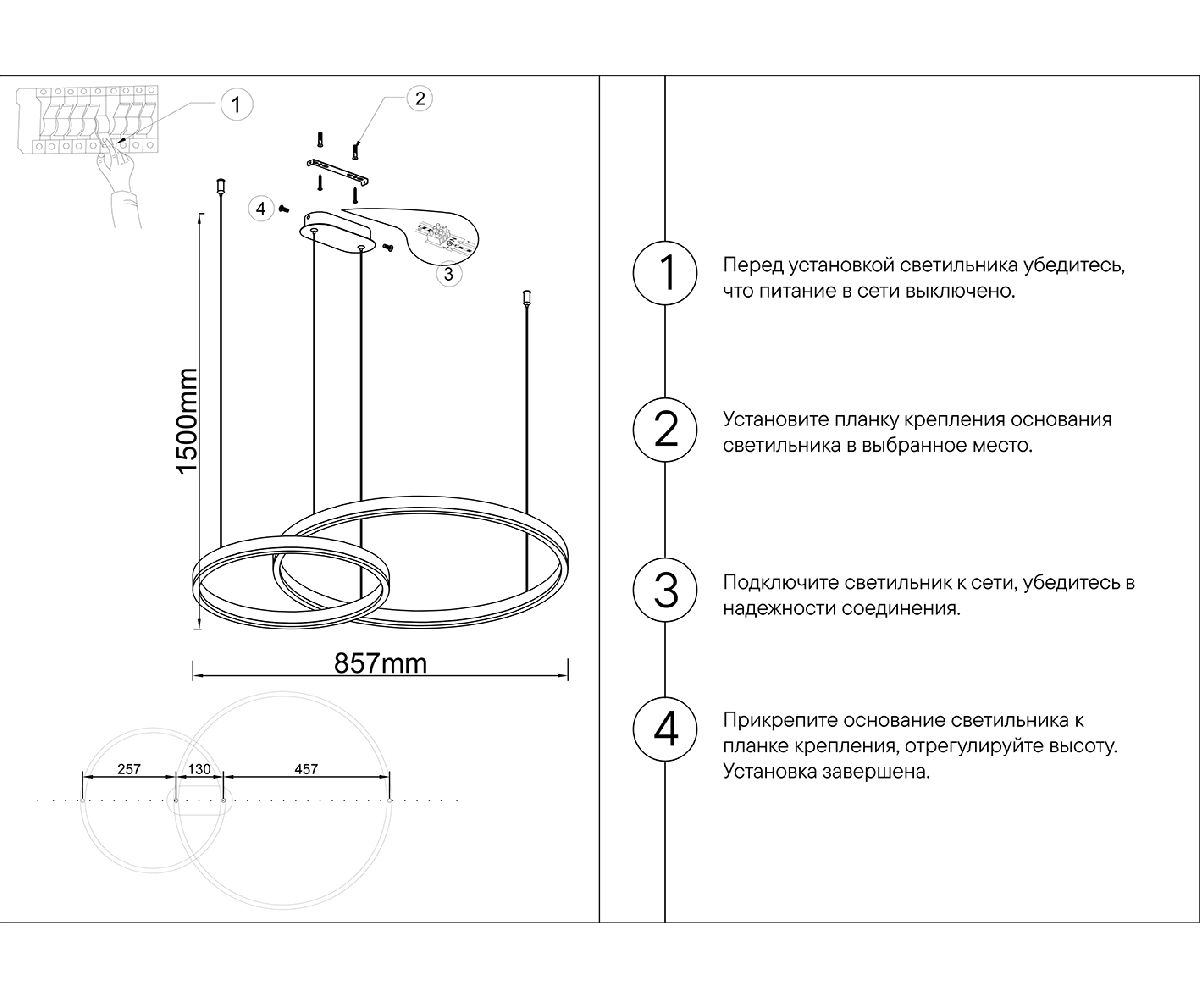 1
2
4
3
1500mm
857mm
257
130
457

1
Перед установкой светильника убедитесь, что питание в сети выключено.

2
Установите планку крепления основания светильника в выбранное место.

3
Подключите светильник к сети, убедитесь в надежности соединения.

4
Прикрепите основание светильника к планке крепления, отрегулируйте высоту. Установка завершена.