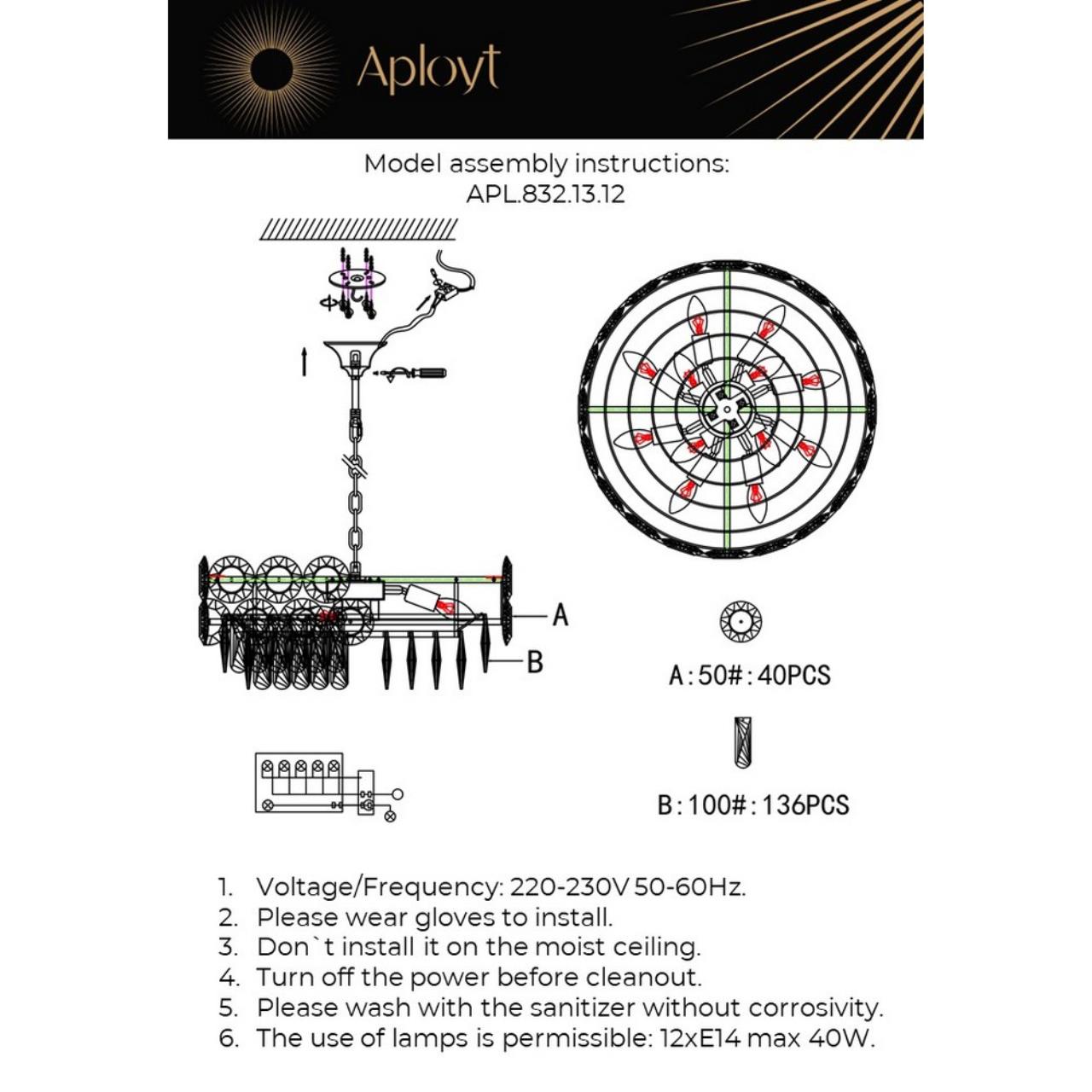 Aployt

Model assembly instructions:
APL.832.13.12

A

B

A:50#:40PCS

B:100#:136PCS

1. Voltage/Frequency: 220-230V 50-60Hz.
2. Please wear gloves to install.
3. Don`t install it on the moist ceiling.
4. Turn off the power before cleanout.
5. Please wash with the sanitizer without corrosivity.
6. The use of lamps is permissible: 12xE14 max 40W.