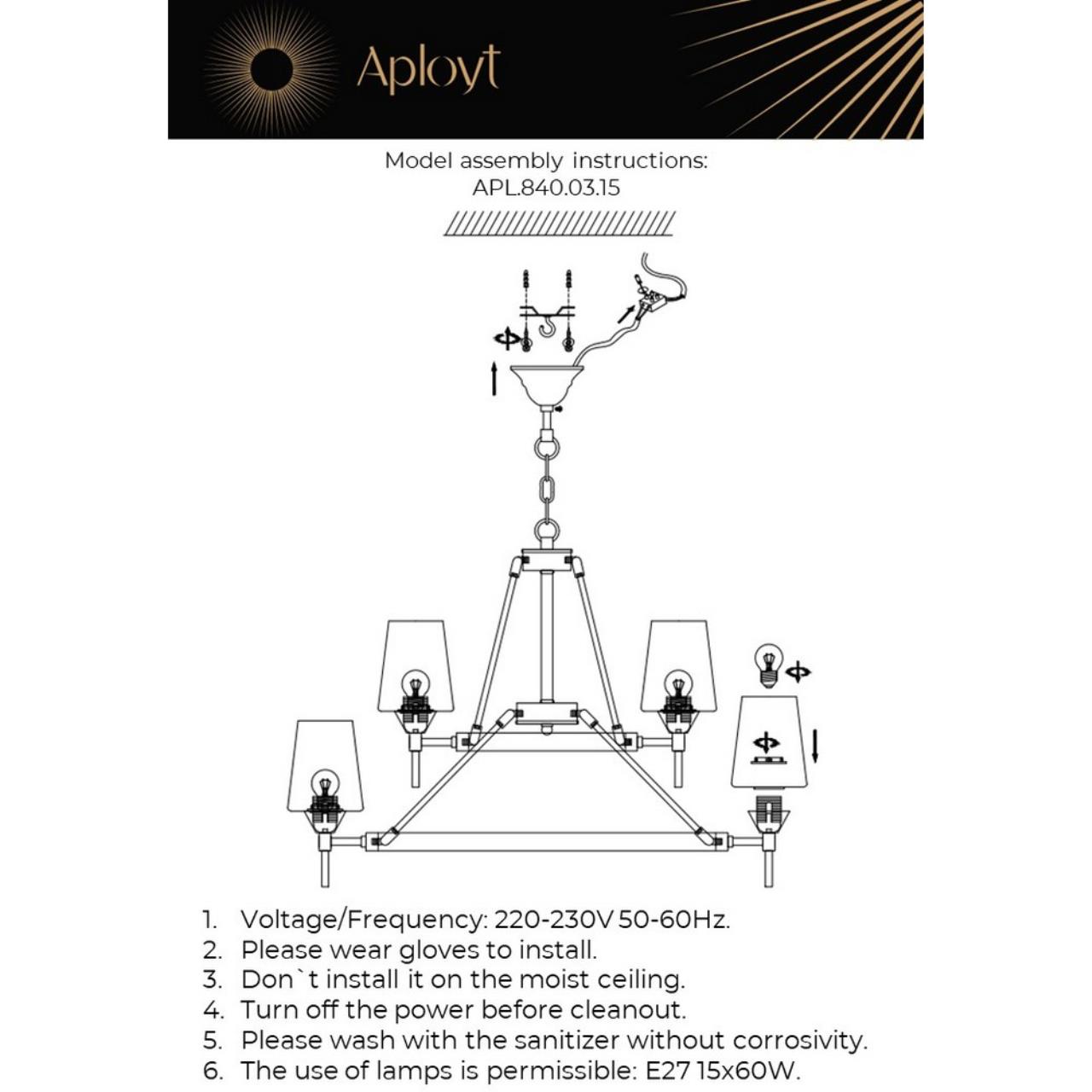 Aployt

Model assembly instructions:
APL.840.03.15

1. Voltage/Frequency: 220-230V 50-60Hz.
2. Please wear gloves to install.
3. Don`t install it on the moist ceiling.
4. Turn off the power before cleanout.
5. Please wash with the sanitizer without corrosivity.
6. The use of lamps is permissible: E27 15x60W.