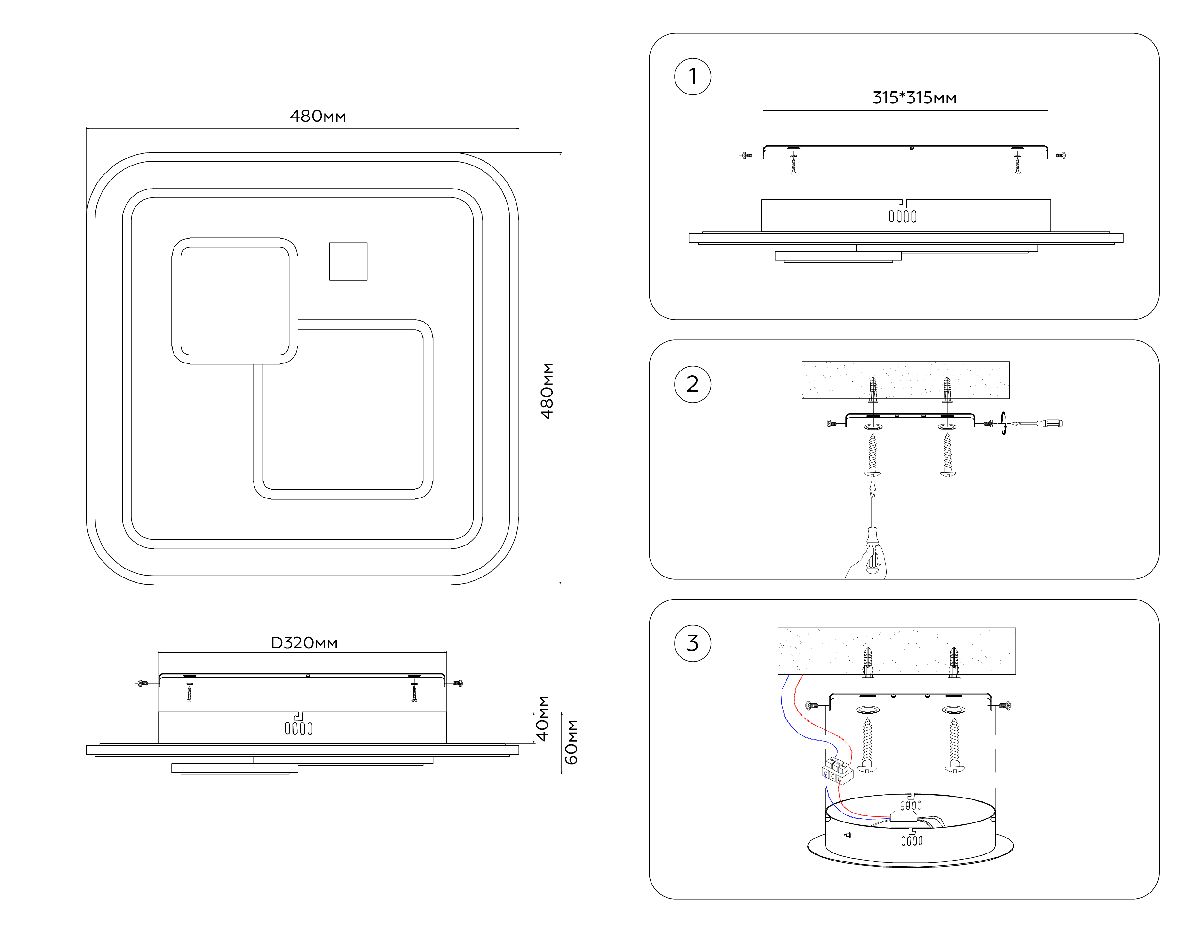 480мм

480мм

D320мм

40мм

60мм

1

315*315мм

2

3