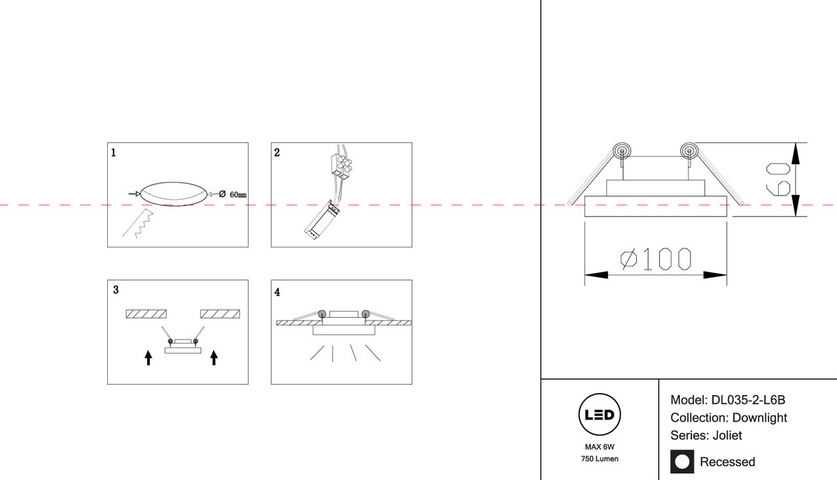 1

Ø 60mm

2

3

4

60

Ø100

LED

MAX 6W

750 Lumen

Model: DL035-2-L6B

Collection: Downlight

Series: Joliet

Recessed