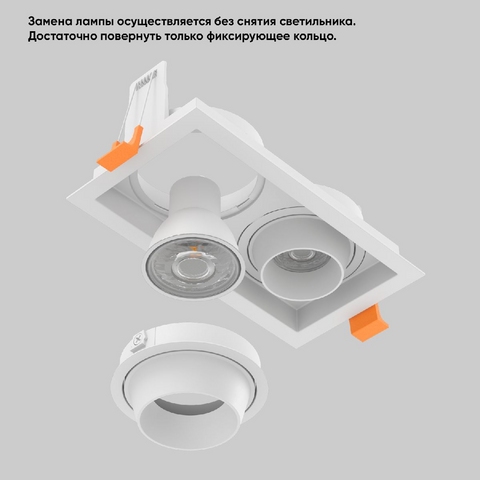 Замена лампы осуществляется без снятия светильника.
Достаточно повернуть только фиксирующее кольцо.