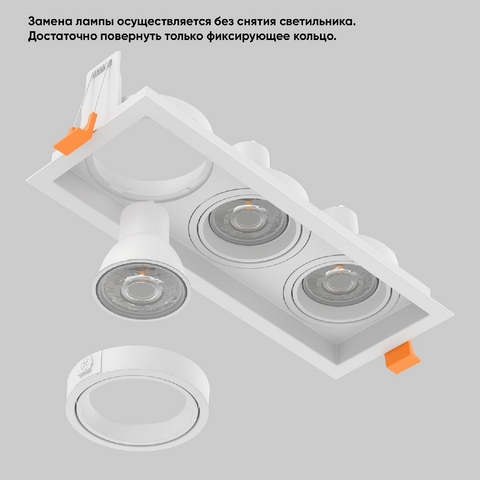 Замена лампы осуществляется без снятия светильника.
Достаточно повернуть только фиксирующее кольцо.