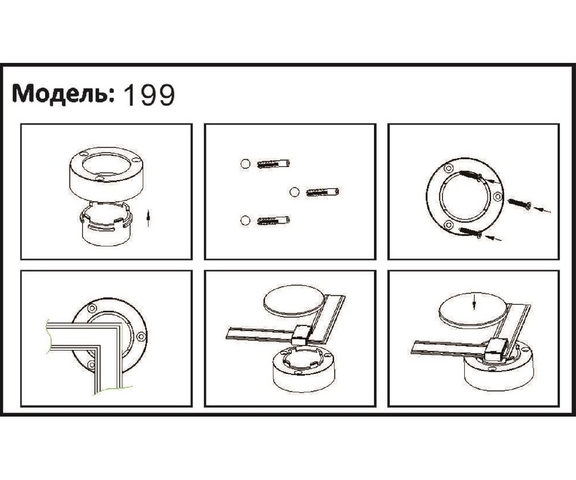 Модель: 199