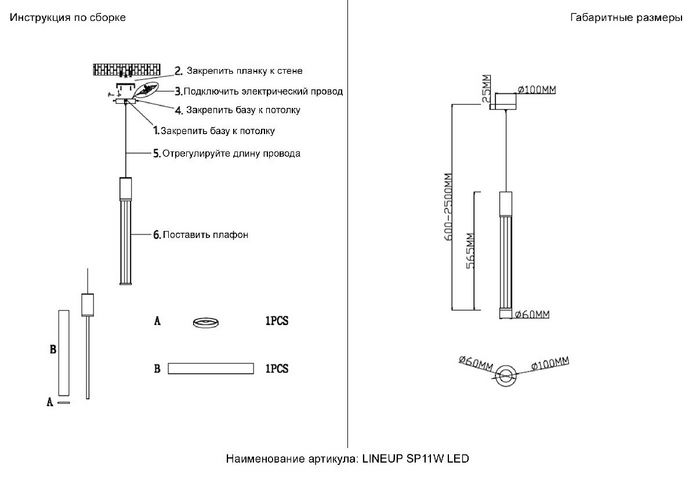 Инструкция по сборке

2. Закрепить планку к стене
3. Подключить электрический провод
4. Закрепить базу к потолку
1. Закрепить базу к потолку
5. Отрегулируйте длину провода
6. Поставить плафон

B
A

A 1PCS

B 1PCS

Габаритные размеры

25MM
Ø100MM
600-2500MM
565MM
Ø60MM

Ø60MM
Ø100MM

Наименование артикула: LINEUP SP11W LED