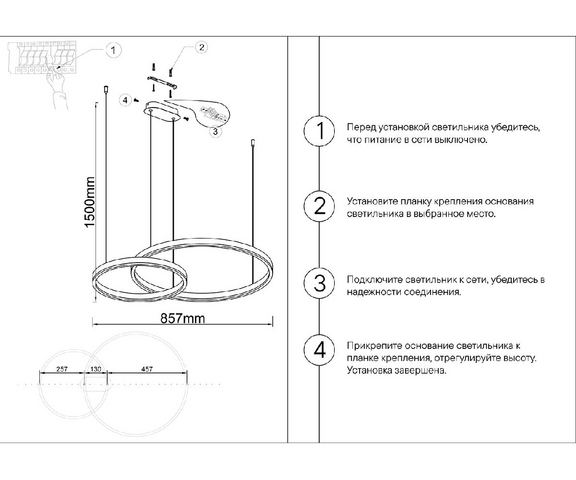 1

2

4

3

1500mm

857mm

257

130

457

1

Перед установкой светильника убедитесь, что питание в сети выключено.

2

Установите планку крепления основания светильника в выбранное место.

3

Подключите светильник к сети, убедитесь в надежности соединения.

4

Прикрепите основание светильника к планке крепления, отрегулируйте высоту. Установка завершена.