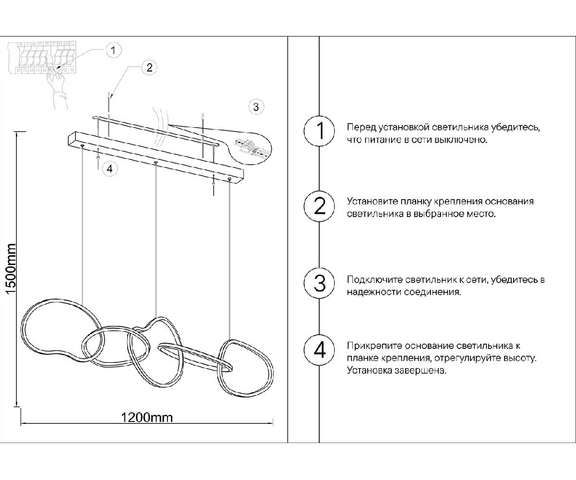 1

2

3

4

1500mm

1200mm

1 Перед установкой светильника убедитесь, что питание в сети выключено.

2 Установите планку крепления основания светильника в выбранное место.

3 Подключите светильник к сети, убедитесь в надежности соединения.

4 Прикрепите основание светильника к планке крепления, отрегулируйте высоту. Установка завершена.