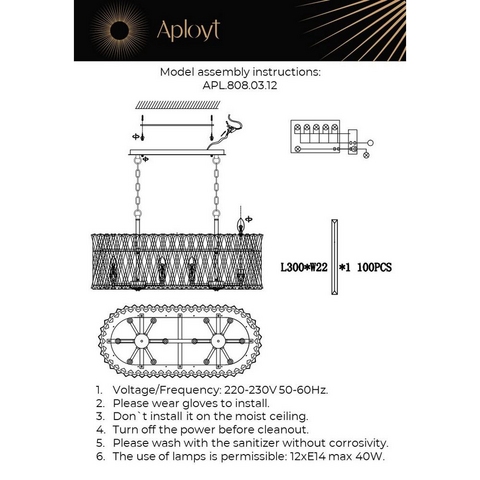 Aployt

Model assembly instructions:
APL.808.03.12

L300*W22 *1 100PCS

1. Voltage/Frequency: 220-230V 50-60Hz.
2. Please wear gloves to install.
3. Don`t install it on the moist ceiling.
4. Turn off the power before cleanout.
5. Please wash with the sanitizer without corrosivity.
6. The use of lamps is permissible: 12xE14 max 40W.