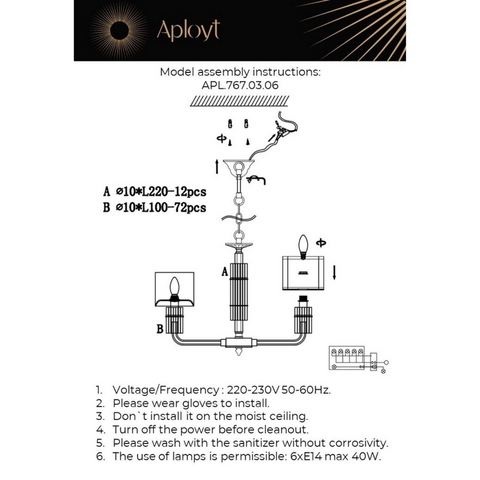 Aployt

Model assembly instructions:
APL.767.03.06

A ⌀10*L220-12pcs
B ⌀10*L100-72pcs

A

B

1. Voltage/Frequency : 220-230V 50-60Hz.
2. Please wear gloves to install.
3. Don`t install it on the moist ceiling.
4. Turn off the power before cleanout.
5. Please wash with the sanitizer without corrosivity.
6. The use of lamps is permissible: 6xE14 max 40W.