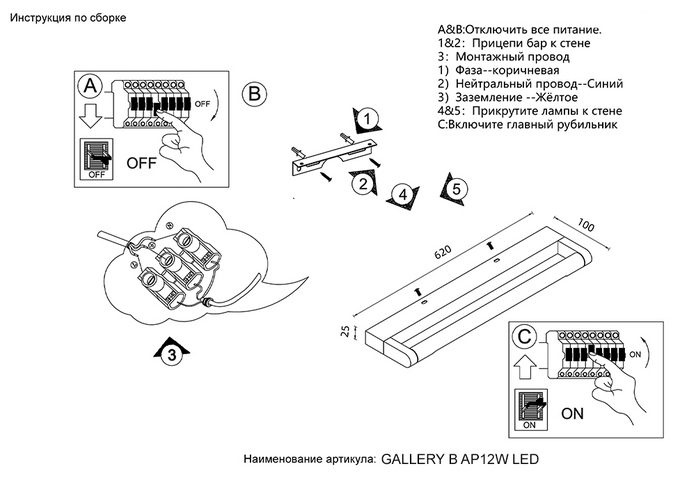 Инструкция по сборке

A&B:Отключить все питание.
1&2: Прицепи бар к стене
3: Монтажный провод
1) Фаза--коричневая
2) Нейтральный провод--Синий
3) Заземление --Жёлтое
4&5: Прикрутите лампы к стене
C:Включите главный рубильник

A
OFF
OFF
OFF
B
1
2
4
5
3
620
100
25
C
ON
ON
ON

Наименование артикула: GALLERY B AP12W LED