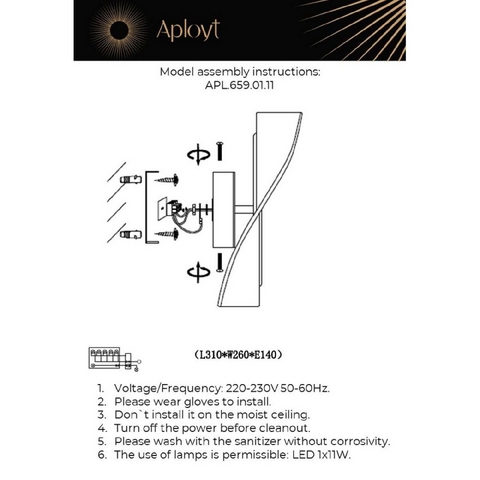 Aployt

Model assembly instructions:
APL.659.01.11

(L310*W260*E140)

1. Voltage/Frequency: 220-230V 50-60Hz.
2. Please wear gloves to install.
3. Don`t install it on the moist ceiling.
4. Turn off the power before cleanout.
5. Please wash with the sanitizer without corrosivity.
6. The use of lamps is permissible: LED 1x11W.