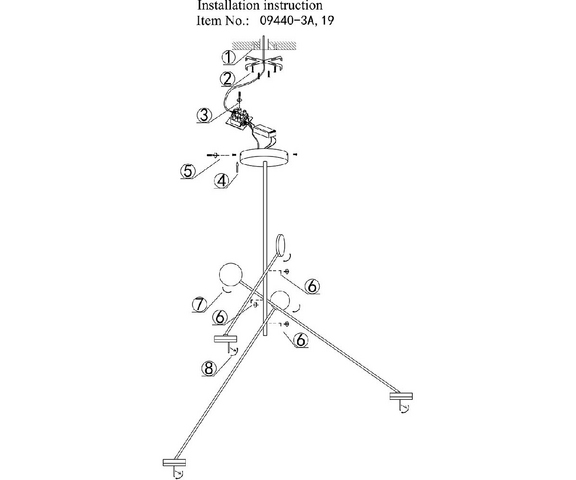 Installation instruction
Item No.: 09440-3A, 19

1
2
3
5
4
6
7
6
6
8