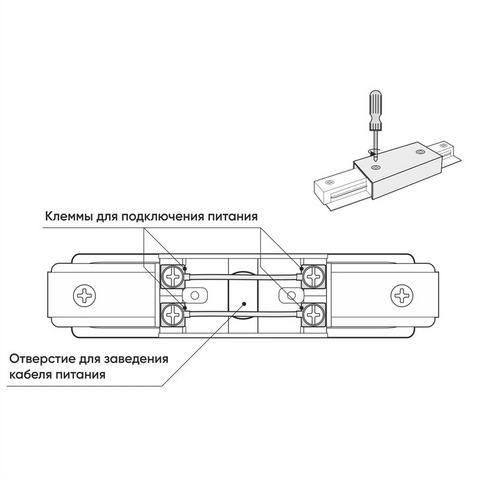 Клеммы для подключения питания

Отверстие для заведения кабеля питания