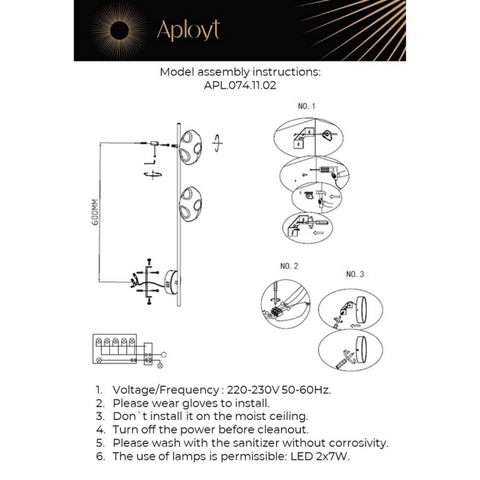 Aployt

Model assembly instructions:
APL.074.11.02

NO. 1

600MM

NO. 2

NO. 3

1. Voltage/Frequency : 220-230V 50-60Hz.
2. Please wear gloves to install.
3. Don`t install it on the moist ceiling.
4. Turn off the power before cleanout.
5. Please wash with the sanitizer without corrosivity.
6. The use of lamps is permissible: LED 2x7W.