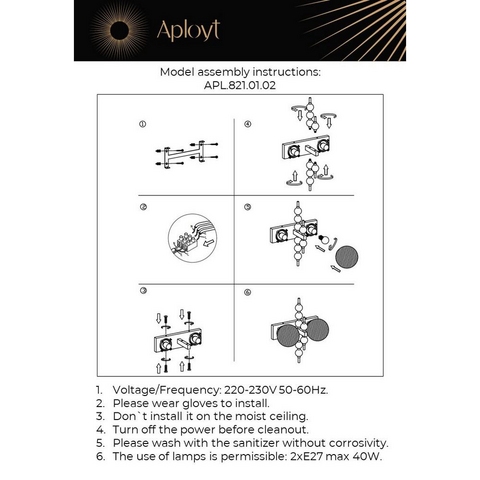 Aployt

Model assembly instructions:
APL.821.01.02

①

④

②

⑤

③

⑥

1. Voltage/Frequency: 220-230V 50-60Hz.
2. Please wear gloves to install.
3. Don`t install it on the moist ceiling.
4. Turn off the power before cleanout.
5. Please wash with the sanitizer without corrosivity.
6. The use of lamps is permissible: 2xE27 max 40W.