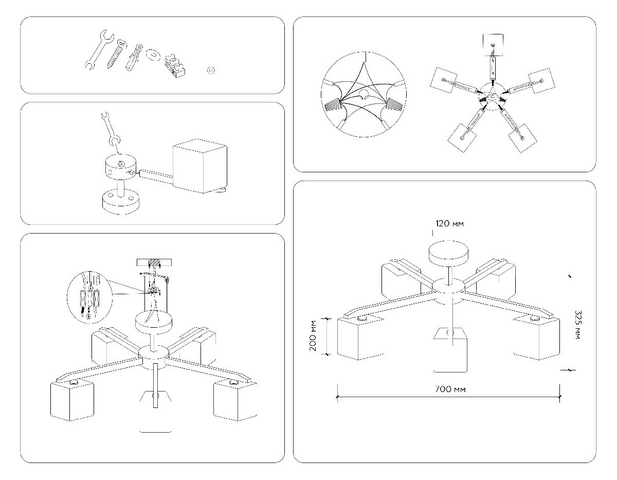 120 мм

200 мм

325 мм

700 мм