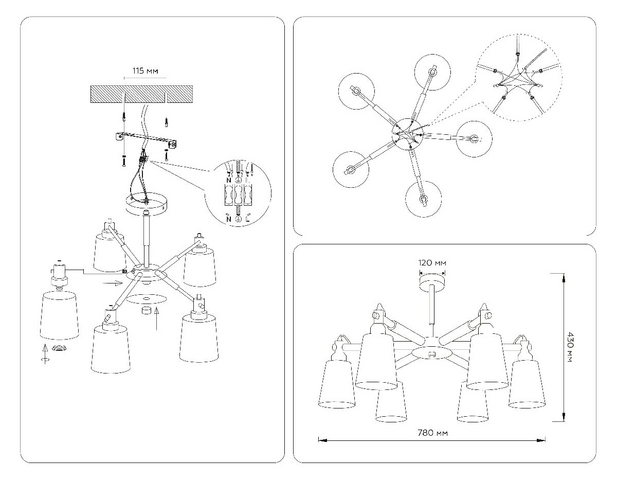 115 мм

N
L

N
L

120 мм

430 мм

780 мм