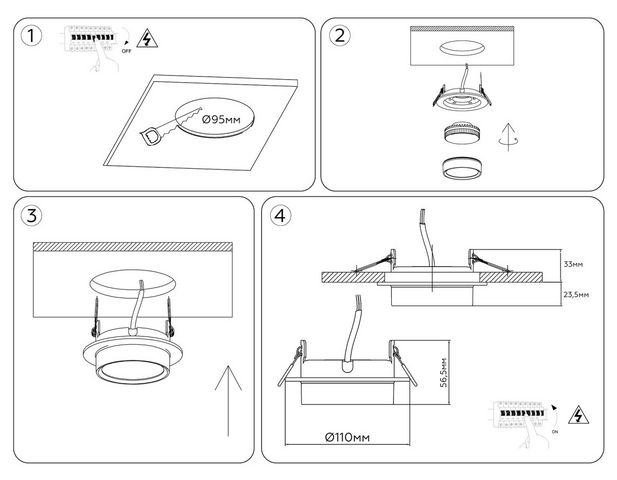 1

OFF

Ø95мм

2

3

4

33мм

23,5мм

56,5мм

Ø110мм

ON