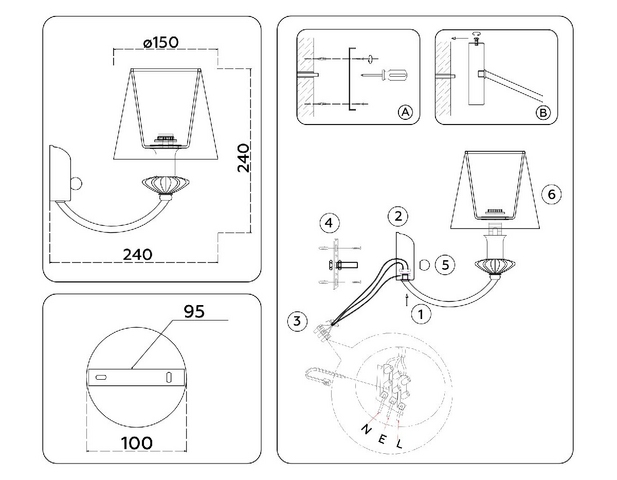 ø150

240

240

95

100

A

B

6

2

4

5

1

3

N E L