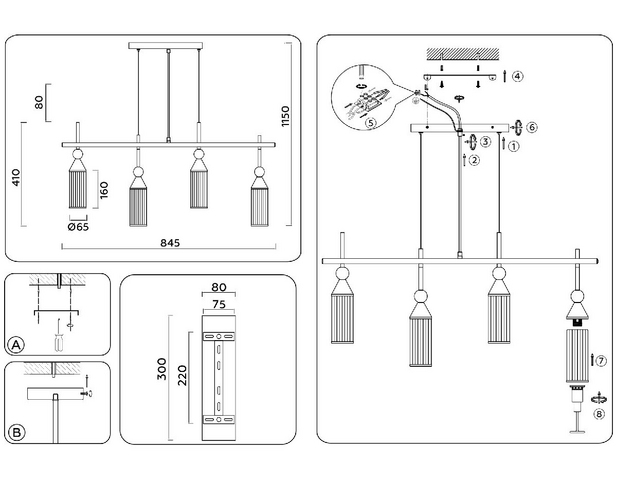 80
410
160
Ø65
845
1150

A

B

80
75
300
220

4
5
6
3
1
2
7
8