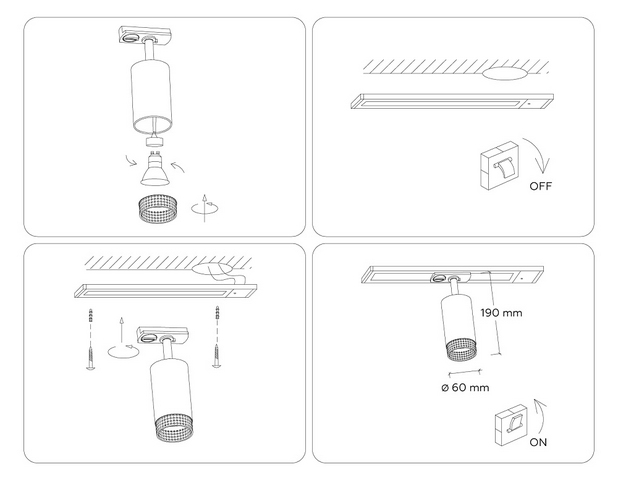 OFF

190 mm

ø 60 mm

ON